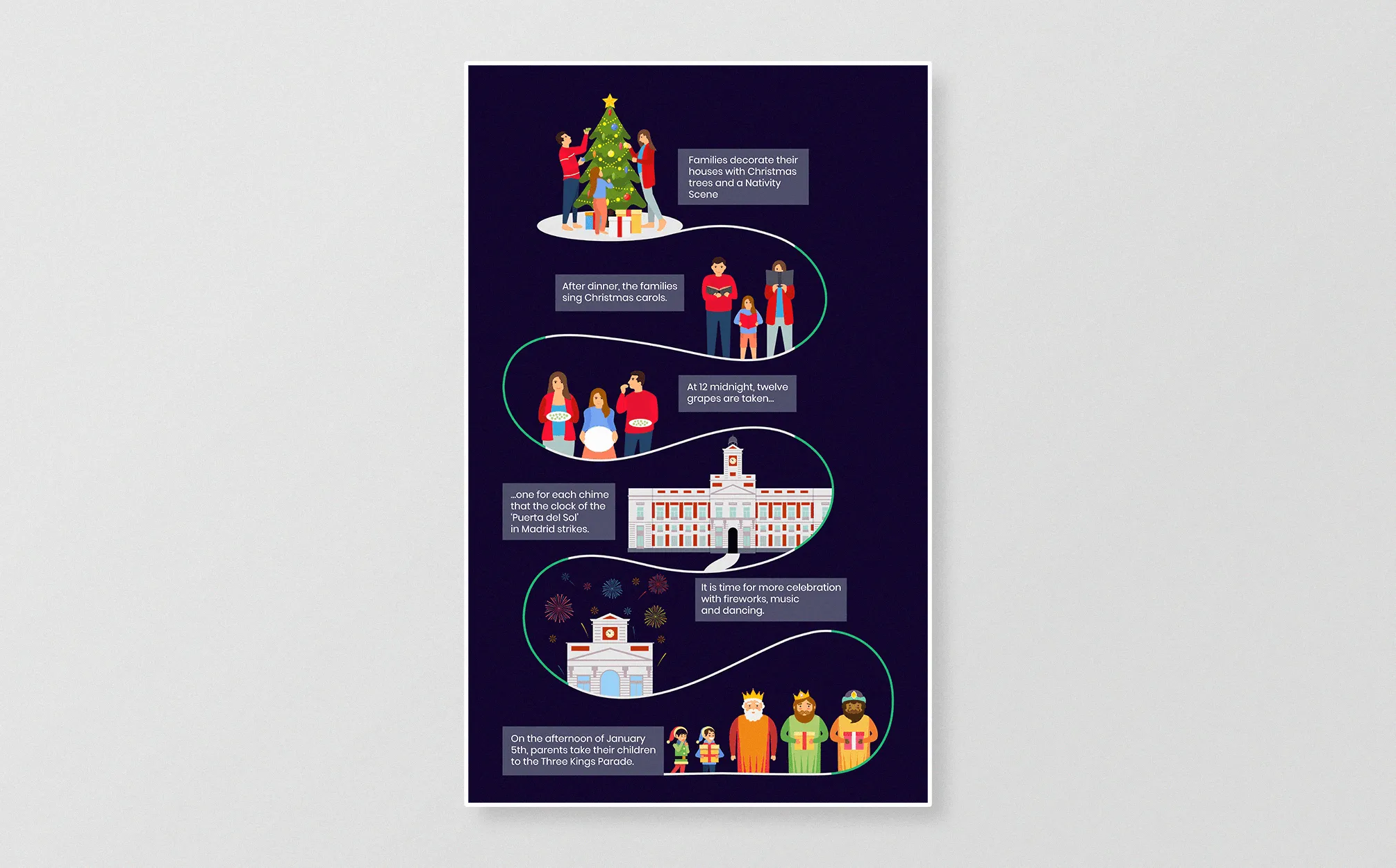 Families decorate their houses with Christmas trees and a Nativity Scene

After dinner, the families sing Christmas carols.

At 12 midnight, twelve grapes are taken...

...one for each chime that the clock of the 'Puerta del Sol' in Madrid strikes.

It is time for more celebration with fireworks, music and dancing.

On the afternoon of January 5th, parents take their children to the Three Kings Parade.